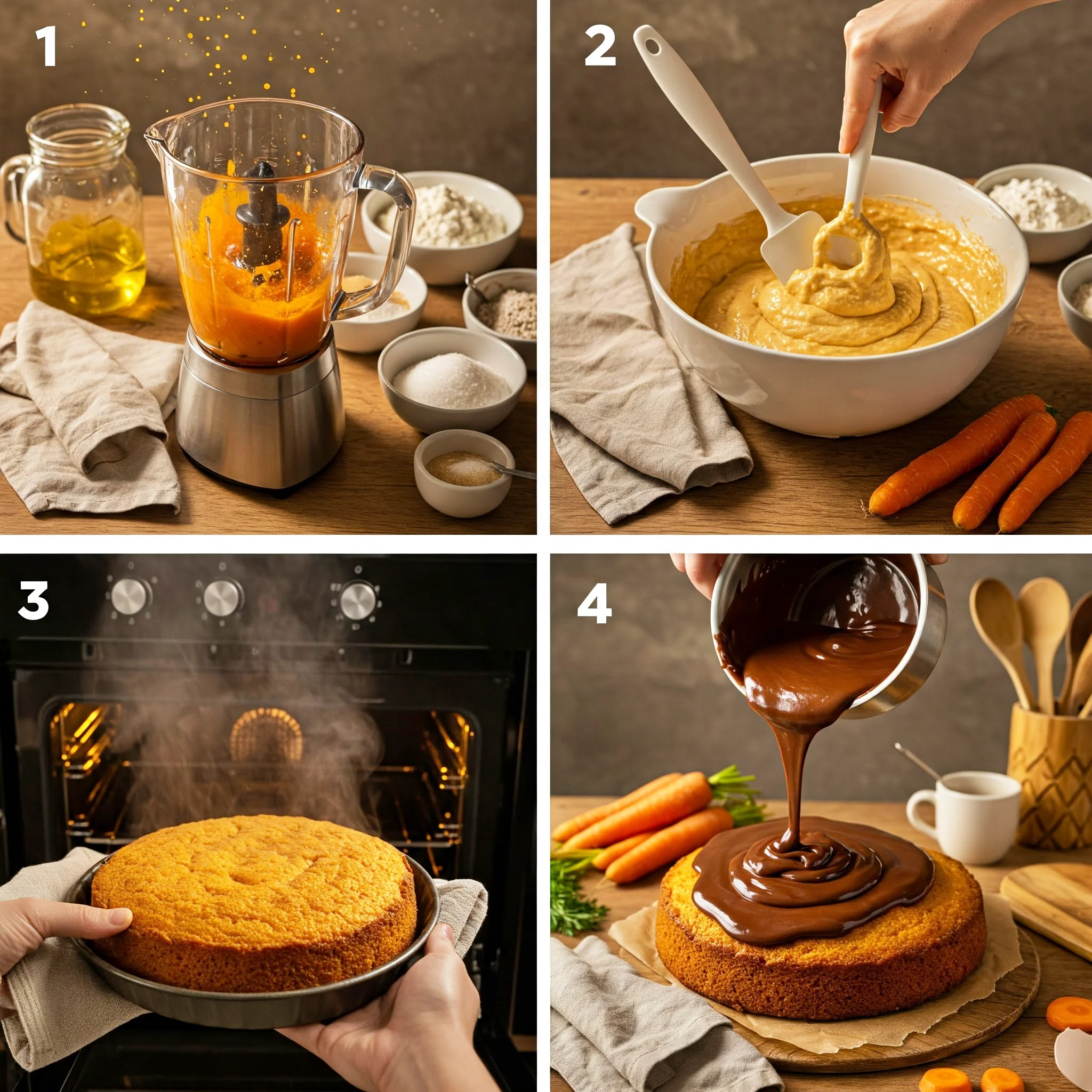 1

2

3

4